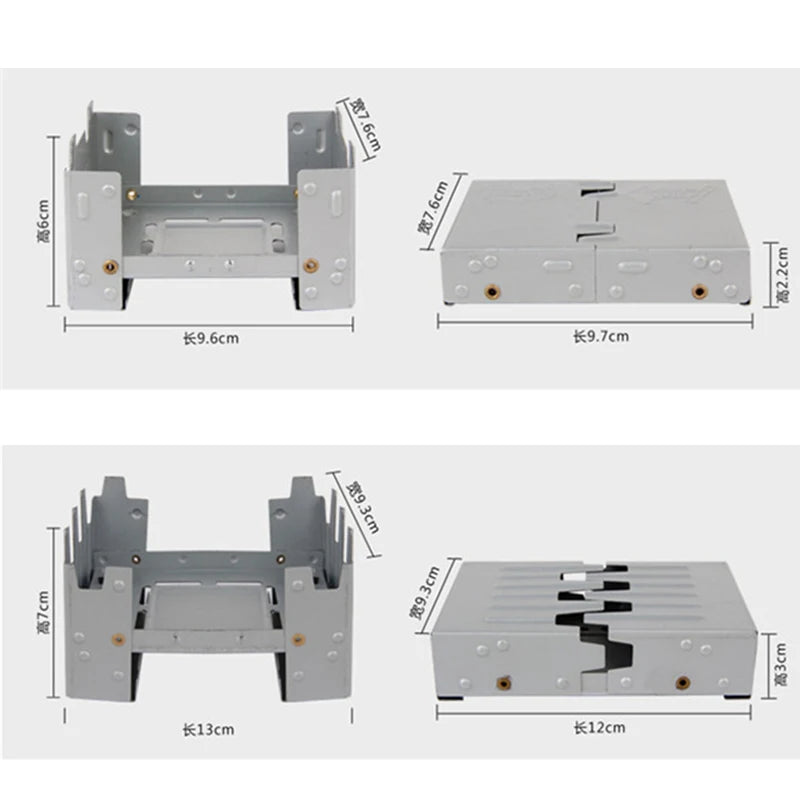 宽7.6cm
高6cm
长9.6cm
宽7.6cm
高2.2cm
长9.7cm
宽9.3cm
高7cm
长13cm
宽9.3cm
高3cm
长12cm