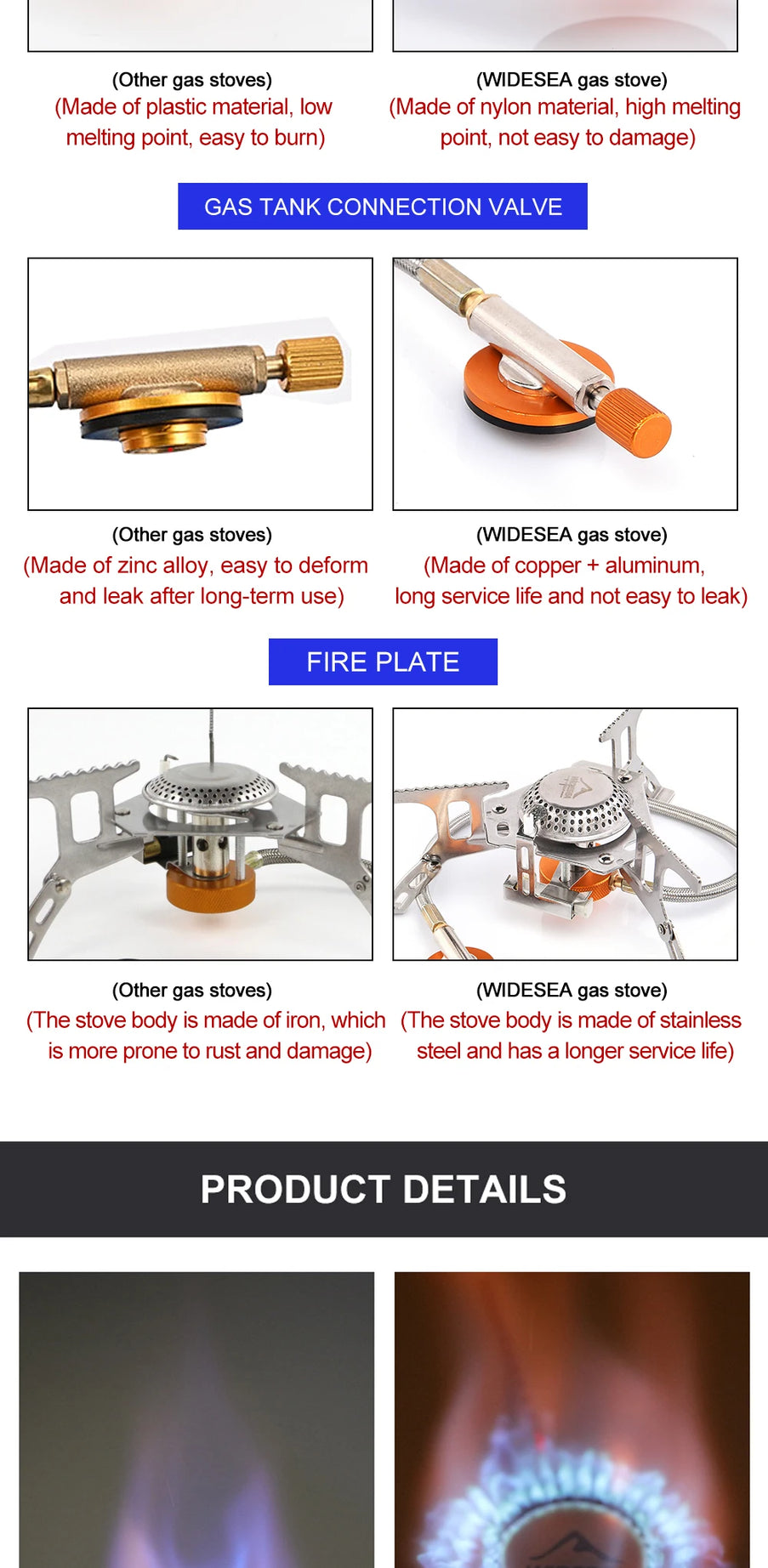 (Other gas stoves)
(Made of plastic material, low melting point, easy to burn)

(WIDESEA gas stove)
(Made of nylon material, high melting point, not easy to damage)

GAS TANK CONNECTION VALVE

(Other gas stoves)
(Made of zinc alloy, easy to deform and leak after long-term use)

(WIDESEA gas stove)
(Made of copper + aluminum, long service life and not easy to leak)

FIRE PLATE

(Other gas stoves)
(The stove body is made of iron, which is more prone to rust and damage)

(WIDESEA gas stove)
(The stove body is made of stainless steel and has a longer service life)

PRODUCT DETAILS