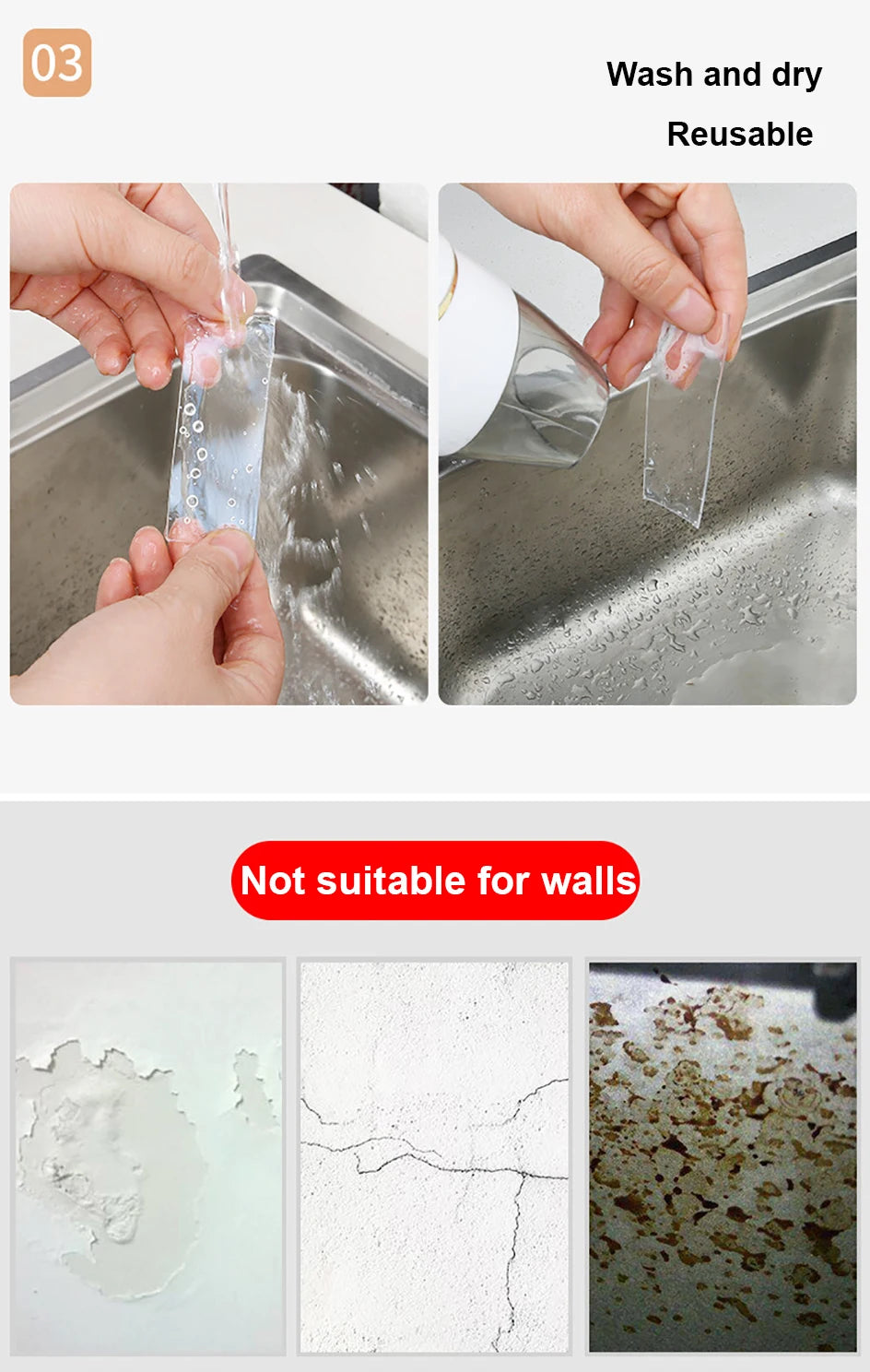 03

Wash and dry

Reusable

Not suitable for walls