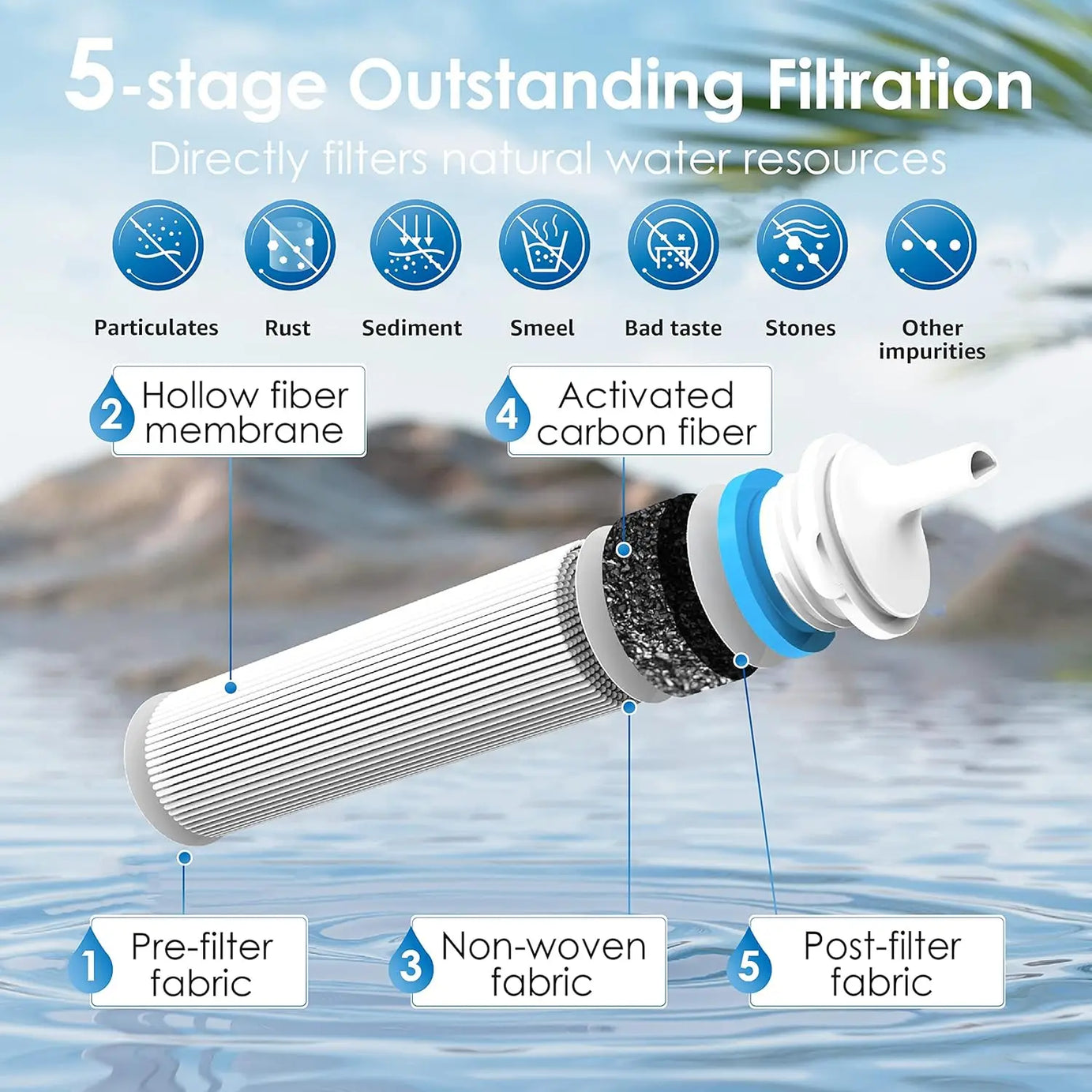 5-stage Outstanding Filtration

Directly filters natural water resources

Particulates

Rust

Sediment

Smeel

Bad taste

Stones

Other impurities

2 Hollow fiber membrane

4 Activated carbon fiber

1 Pre-filter fabric

3 Non-woven fabric

5 Post-filter fabric