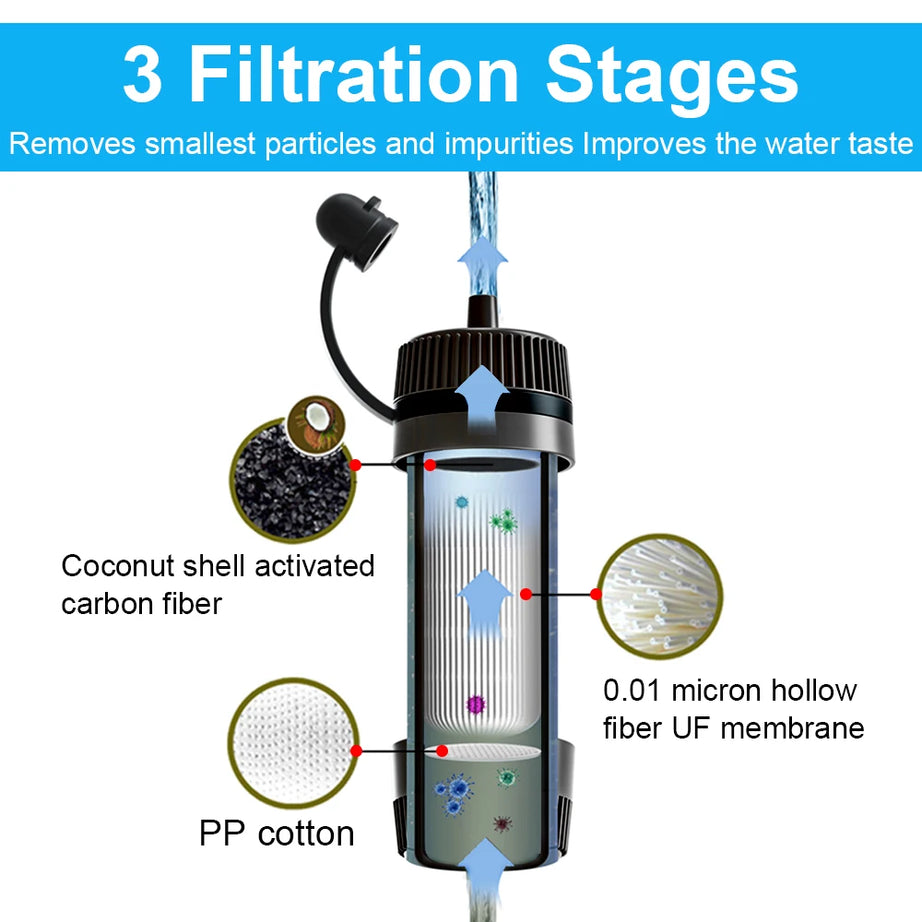 3 Filtration Stages

Removes smallest particles and impurities Improves the water taste

Coconut shell activated carbon fiber

0.01 micron hollow fiber UF membrane

PP cotton