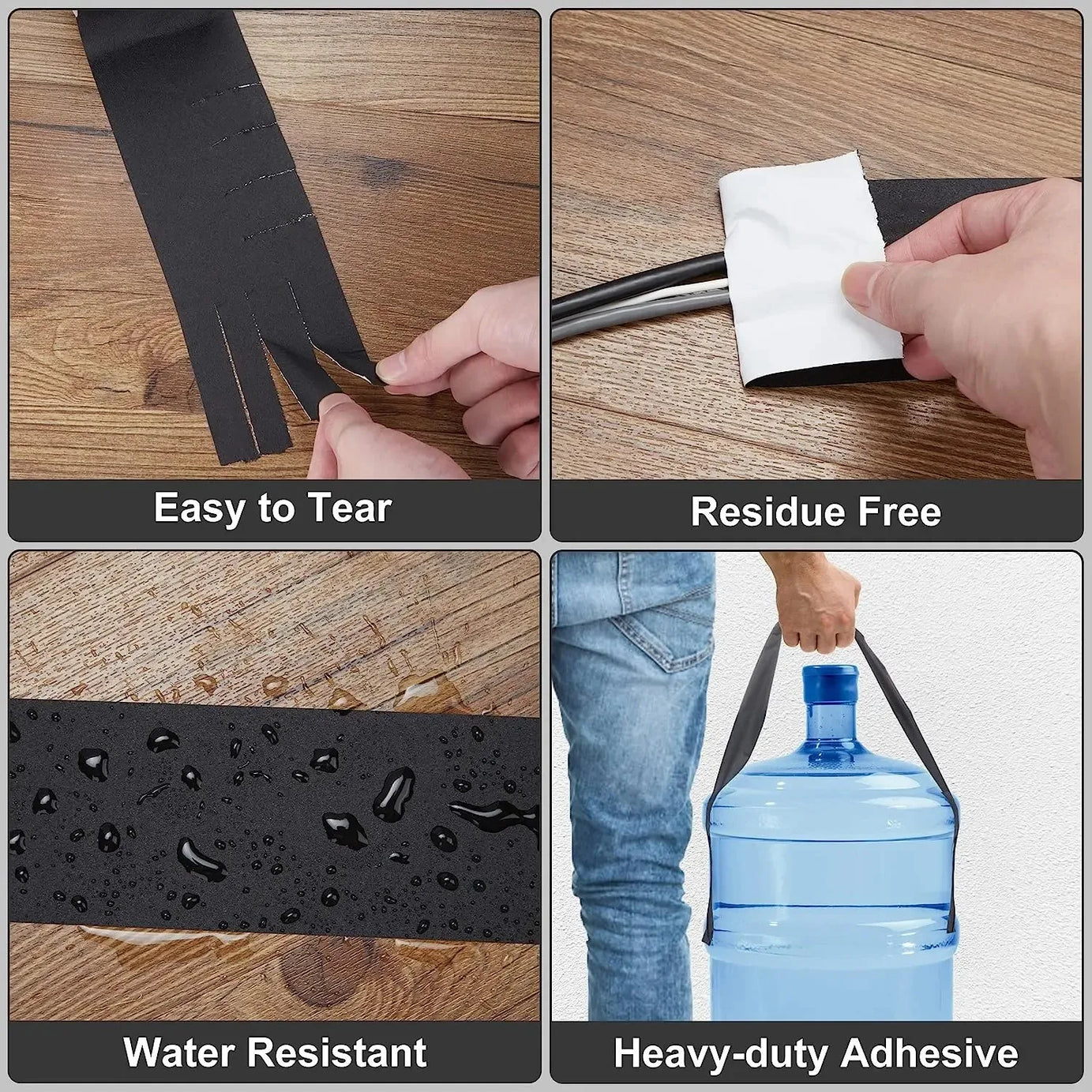 Easy to Tear

Residue Free

Water Resistant

Heavy-duty Adhesive