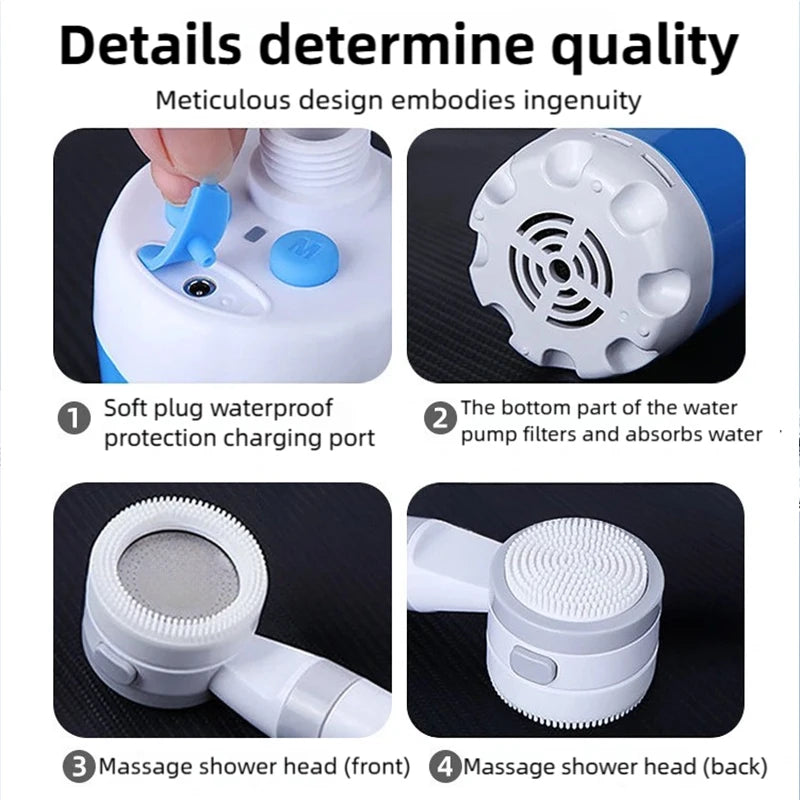 Details determine quality

Meticulous design embodies ingenuity

M

1 Soft plug waterproof protection charging port

2 The bottom part of the water pump filters and absorbs water

3 Massage shower head (front)

4 Massage shower head (back)