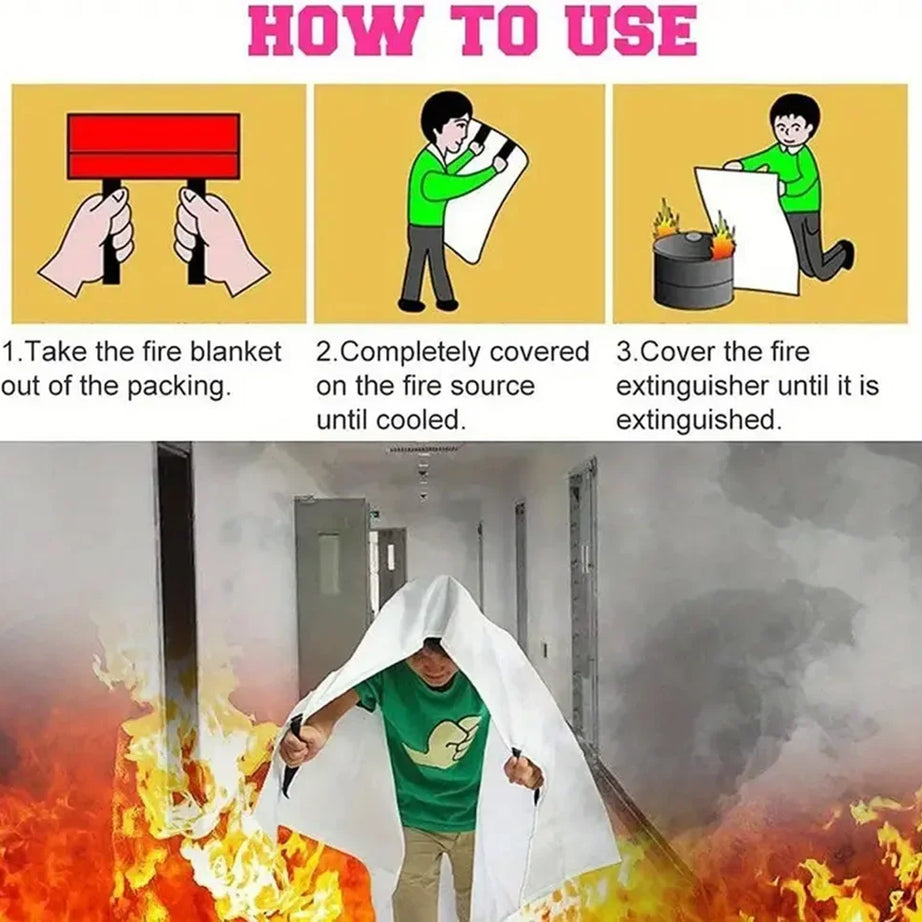 HOW TO USE

1.Take the fire blanket out of the packing.

2.Completely covered on the fire source until cooled.

3.Cover the fire extinguisher until it is extinguished.