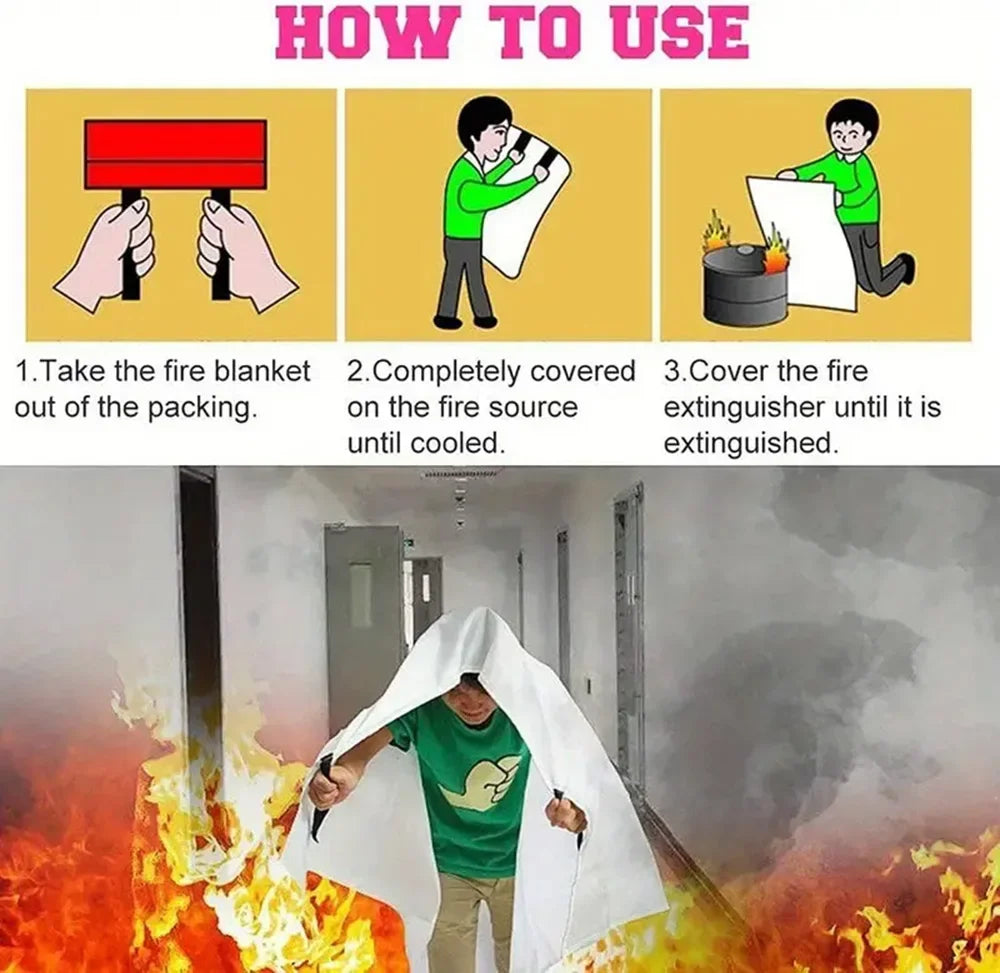 HOW TO USE

1.Take the fire blanket out of the packing.

2.Completely covered on the fire source until cooled.

3.Cover the fire extinguisher until it is extinguished.