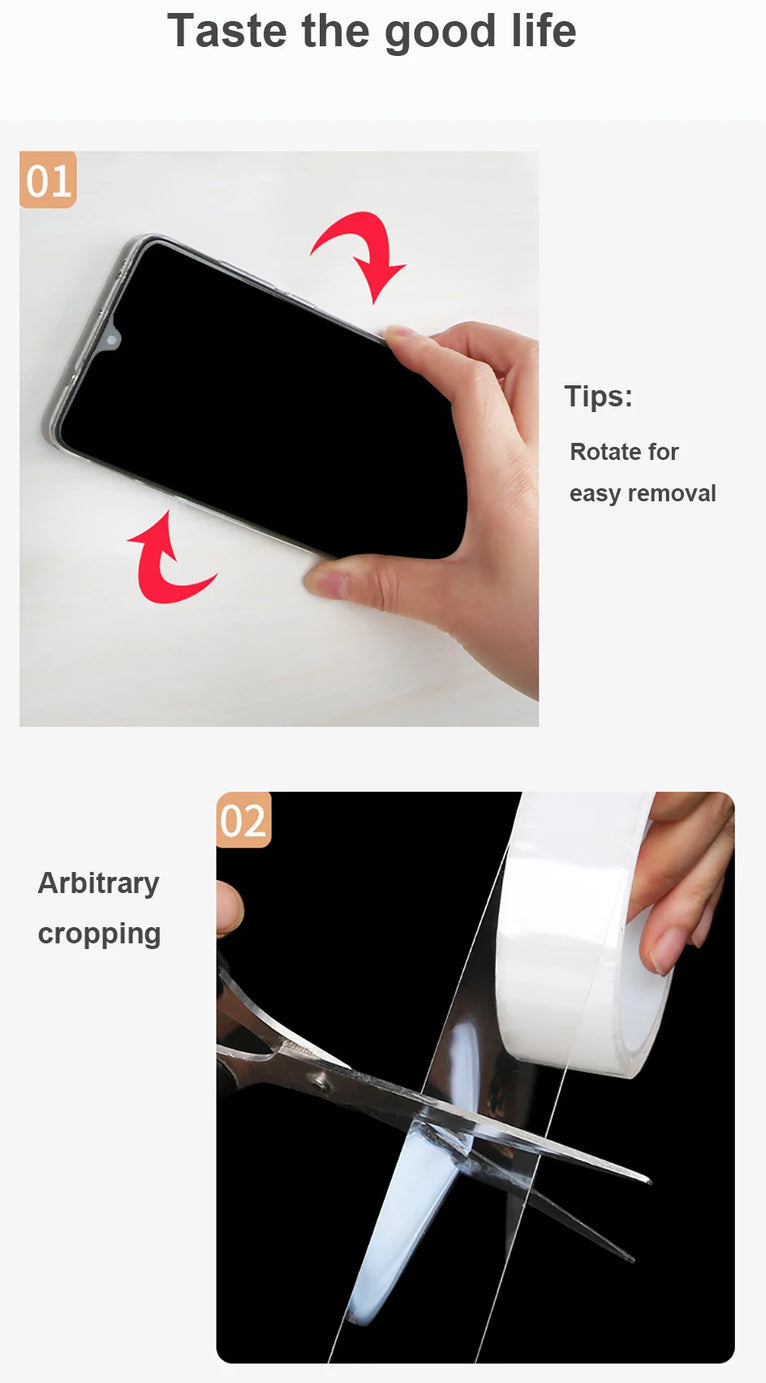 Taste the good life

01

Tips:

Rotate for easy removal

02

Arbitrary cropping